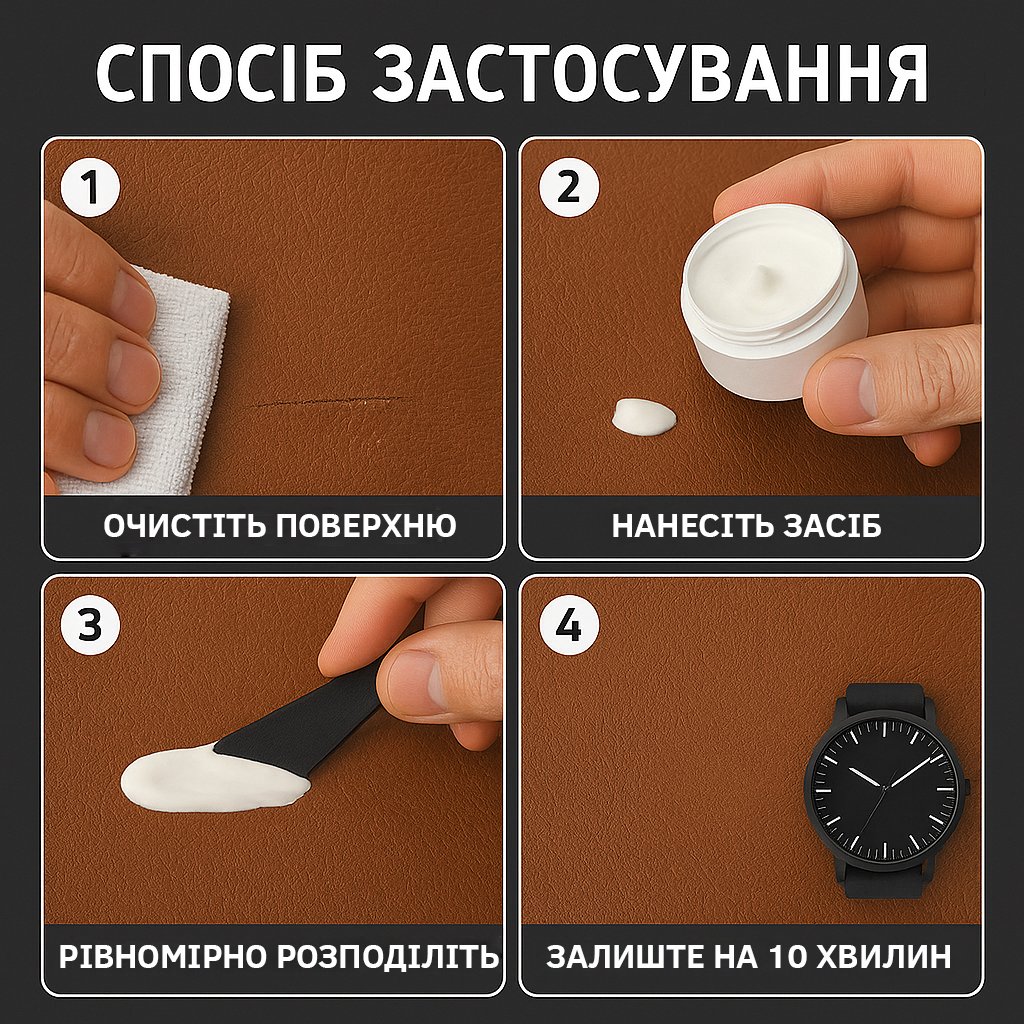 СПОСІБ ЗАСТОСУВАННЯ

1
ОЧИСТІТЬ ПОВЕРХНЮ

2
НАНЕСІТЬ ЗАСІБ

3
РІВНОМІРНО РОЗПОДІЛІТЬ

4
ЗАЛИШТЕ НА 10 ХВИЛИН